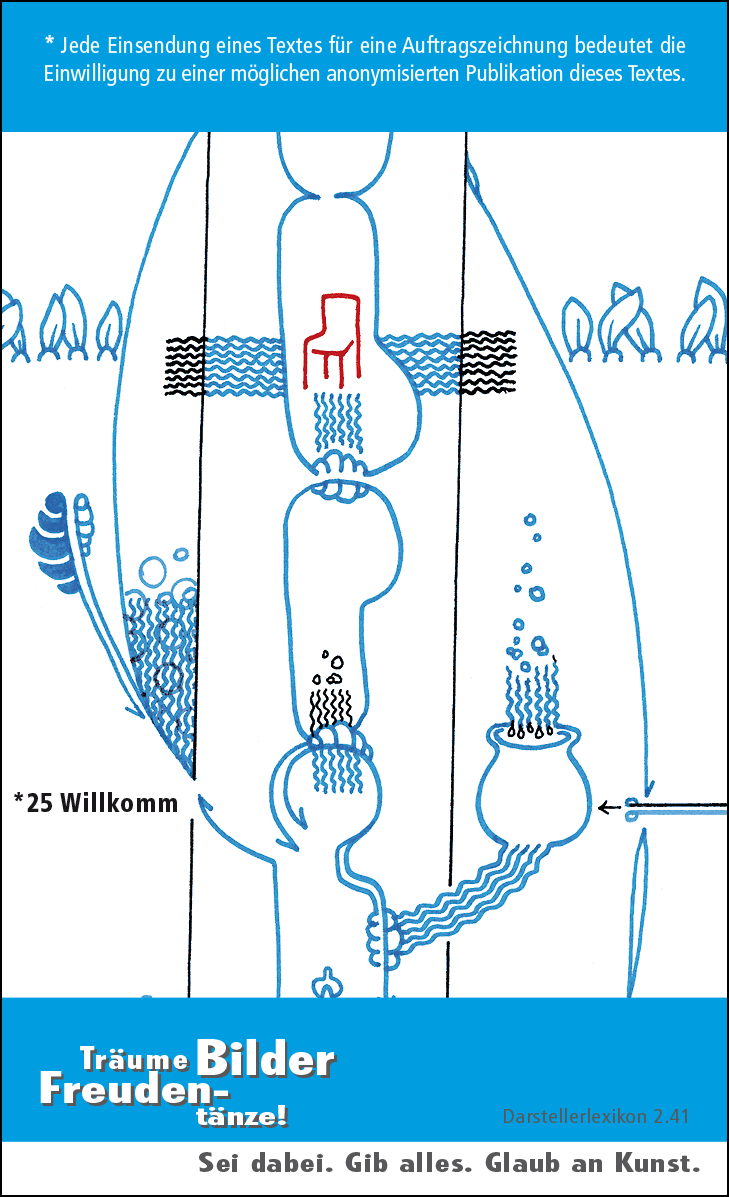 * Jede Einsendung eines Textes für eine Auftragszeichnung bedeutet die Einwilligung zu einer möglichen anonymisierten Publikation dieses Textes.

*25 Willkomm

Träume Bilder Freuden-tänze!

Darstellerlexikon 2.41

Sei dabei. Gib alles. Glaub an Kunst.